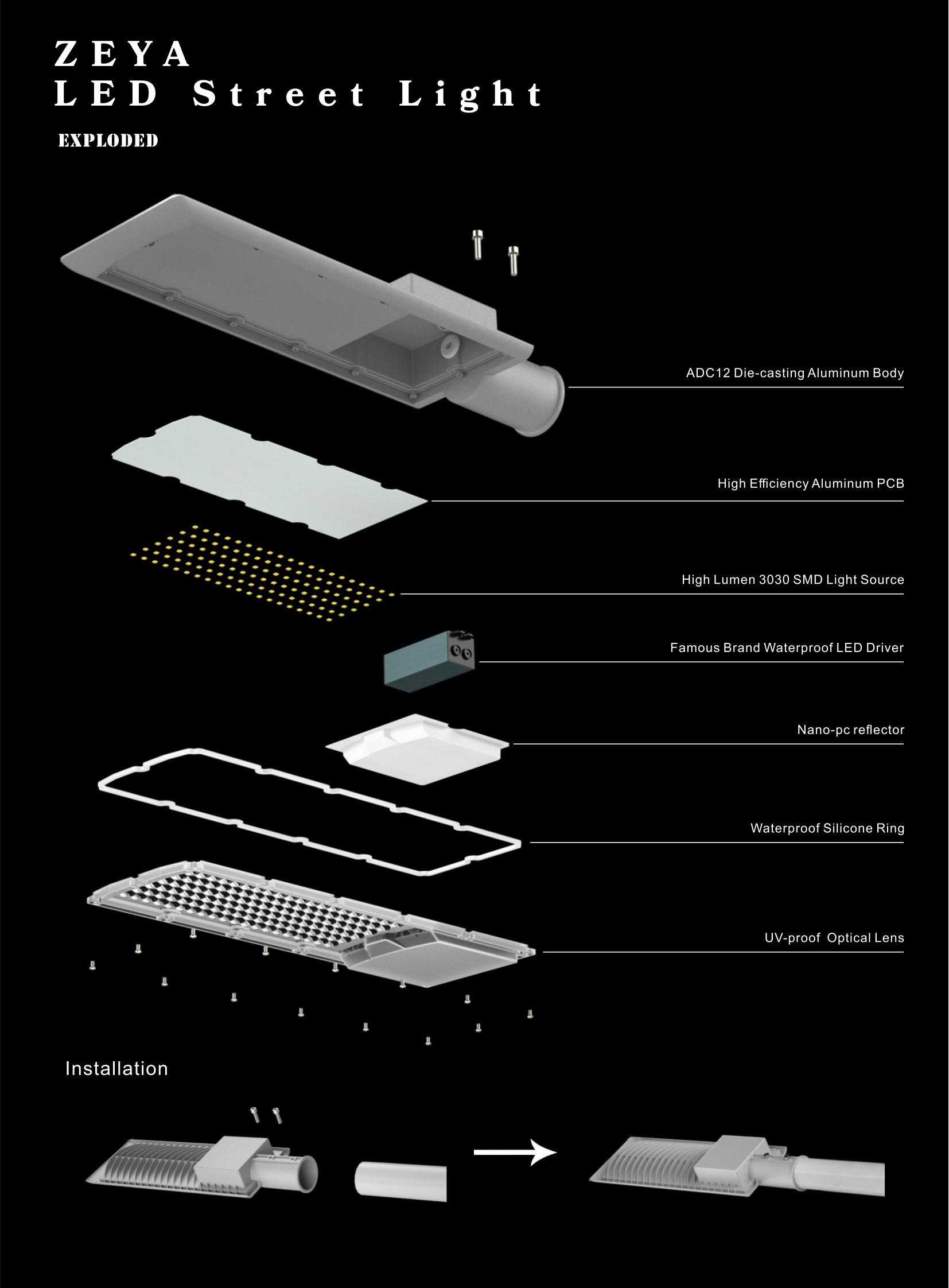 ZEYA
LED Street Light

EXPLODED

ADC12 Die-casting Aluminum Body

High Efficiency Aluminum PCB

High Lumen 3030 SMD Light Source

Famous Brand Waterproof LED Driver

Nano-pc reflector

Waterproof Silicone Ring

UV-proof Optical Lens

Installation